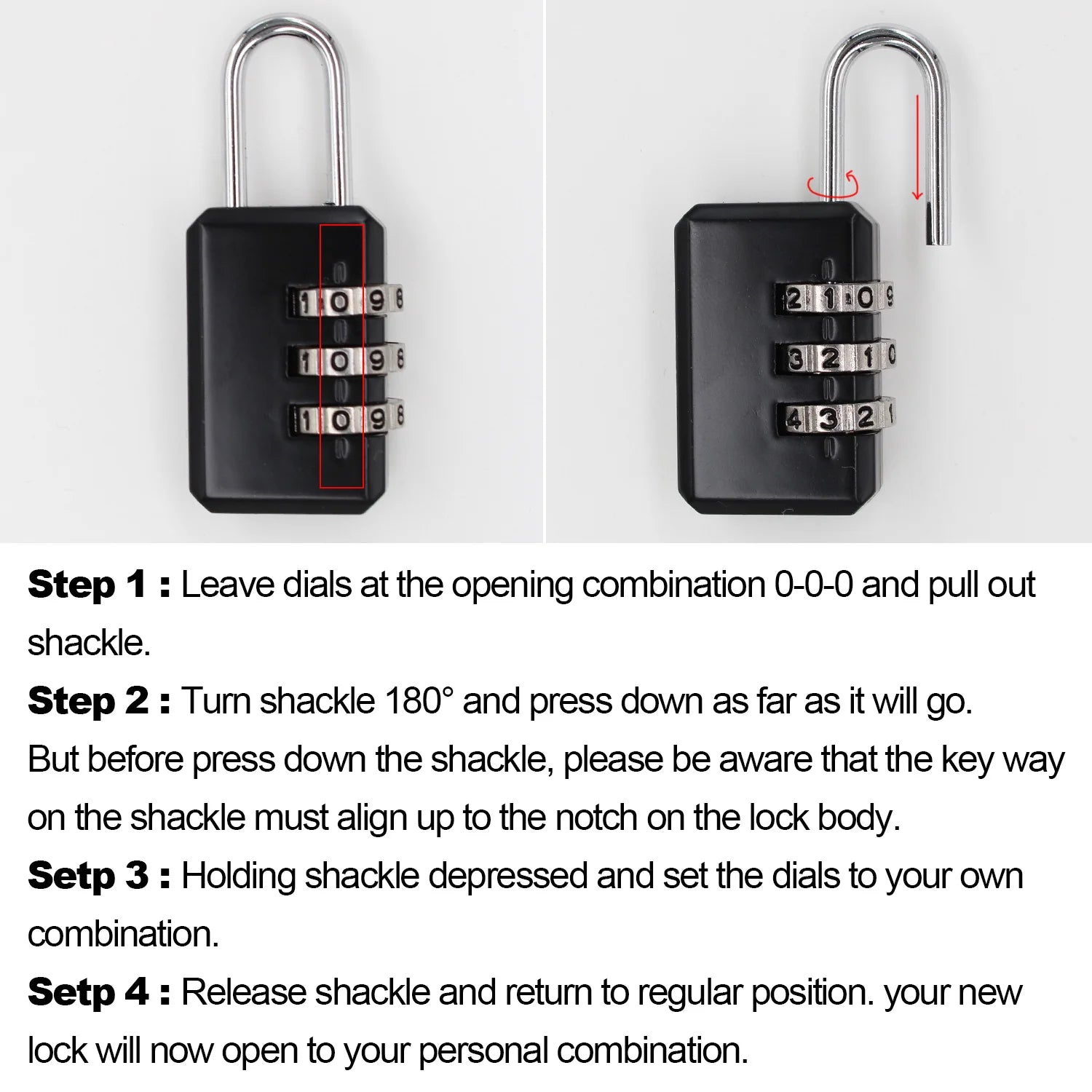 1 0 9 8
1 0 9 8
1 0 9 8

2 1 0 9
3 2 1 0
4 3 2 1

**Step 1 :** Leave dials at the opening combination 0-0-0 and pull out shackle.

**Step 2 :** Turn shackle 180° and press down as far as it will go. But before press down the shackle, please be aware that the key way on the shackle must align up to the notch on the lock body.

**Setp 3 :** Holding shackle depressed and set the dials to your own combination.

**Setp 4 :** Release shackle and return to regular position. your new lock will now open to your personal combination.