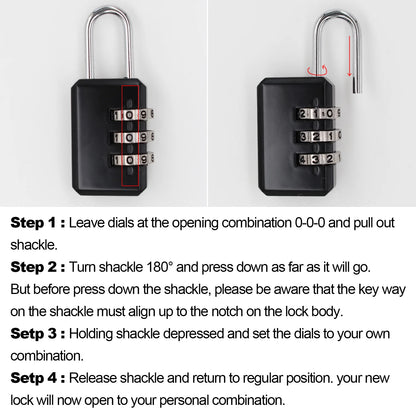 1 0 9
1 0 9
1 0 9

2 1 0
3 2 1
4 3 2

**Step 1 :** Leave dials at the opening combination 0-0-0 and pull out shackle.

**Step 2 :** Turn shackle 180° and press down as far as it will go. But before press down the shackle, please be aware that the key way on the shackle must align up to the notch on the lock body.

**Setp 3 :** Holding shackle depressed and set the dials to your own combination.

**Setp 4 :** Release shackle and return to regular position. your new lock will now open to your personal combination.