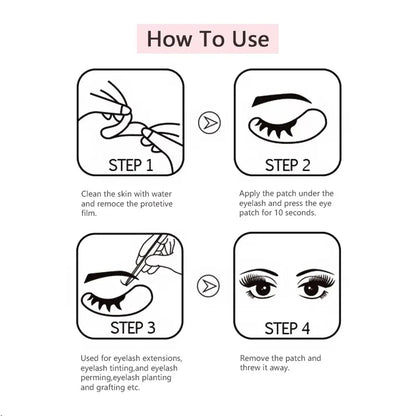 How To Use

STEP 1

Clean the skin with water and remoce the protetive film.

STEP 2

Apply the patch under the eyelash and press the eye patch for 10 seconds.

STEP 3

Used for eyelash extensions, eyelash tinting,and eyelash perming,eyelash planting and grafting etc.

STEP 4

Remove the patch and threw it away.