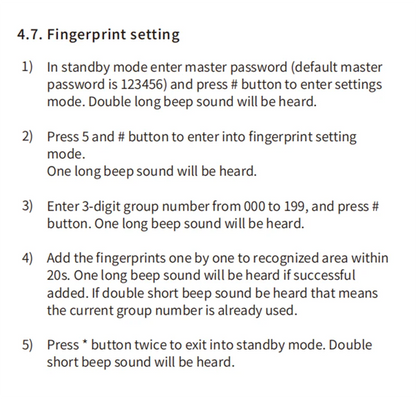 4.7. Fingerprint setting

1) In standby mode enter master password (default master password is 123456) and press # button to enter settings mode. Double long beep sound will be heard.

2) Press 5 and # button to enter into fingerprint setting mode.
One long beep sound will be heard.

3) Enter 3-digit group number from 000 to 199, and press # button. One long beep sound will be heard.

4) Add the fingerprints one by one to recognized area within 20s. One long beep sound will be heard if successful added. If double short beep sound be heard that means the current group number is already used.

5) Press * button twice to exit into standby mode. Double short beep sound will be heard.