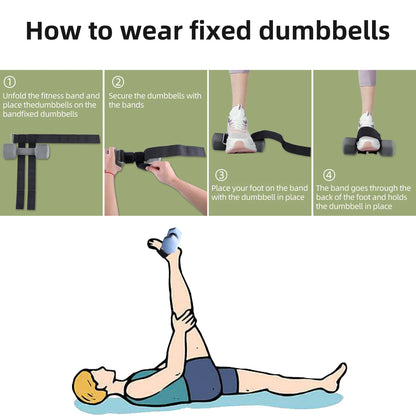 How to wear fixed dumbbells

①
Unfold the fitness band and place thedumbbells on the bandfixed dumbbells

②
Secure the dumbbells with the bands

③
Place your foot on the band with the dumbbell in place

④
The band goes through the back of the foot and holds the dumbbell in place