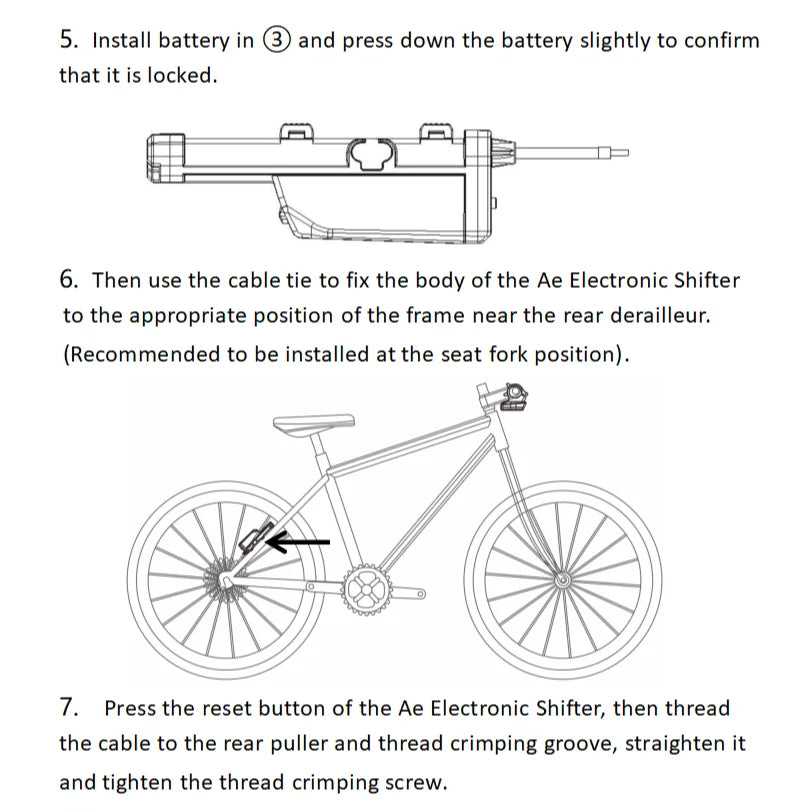 5. Install battery in ③ and press down the battery slightly to confirm that it is locked.

6. Then use the cable tie to fix the body of the Ae Electronic Shifter to the appropriate position of the frame near the rear derailleur. (Recommended to be installed at the seat fork position).

7. Press the reset button of the Ae Electronic Shifter, then thread the cable to the rear puller and thread crimping groove, straighten it and tighten the thread crimping screw.