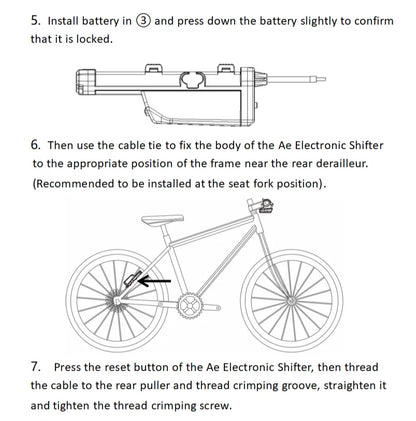 5. Install battery in ③ and press down the battery slightly to confirm that it is locked.

6. Then use the cable tie to fix the body of the Ae Electronic Shifter to the appropriate position of the frame near the rear derailleur. (Recommended to be installed at the seat fork position).

7. Press the reset button of the Ae Electronic Shifter, then thread the cable to the rear puller and thread crimping groove, straighten it and tighten the thread crimping screw.