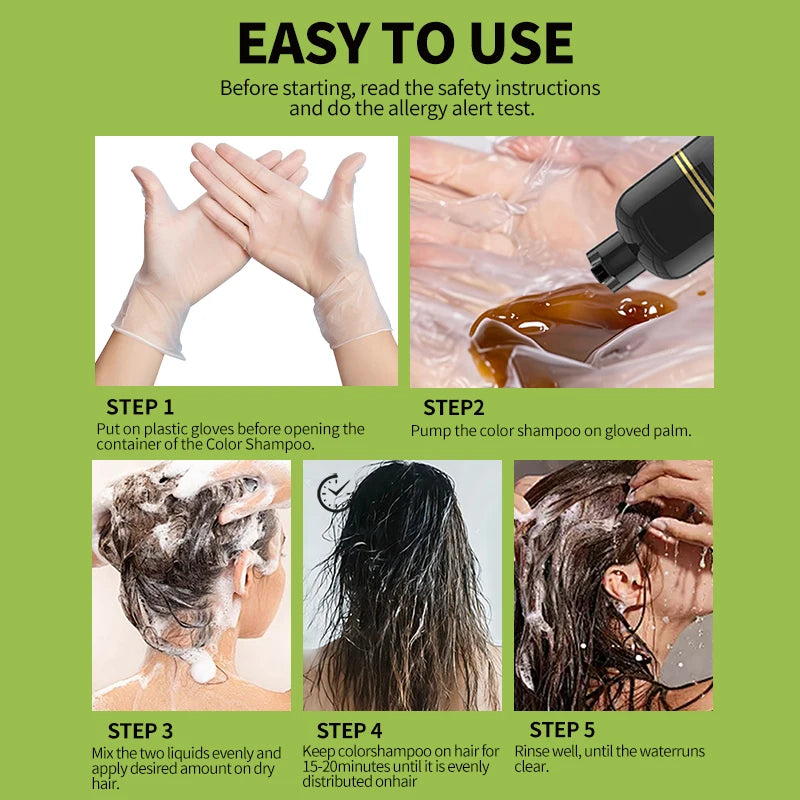 EASY TO USE

Before starting, read the safety instructions and do the allergy alert test.

STEP 1
Put on plastic gloves before opening the container of the Color Shampoo.

STEP2
Pump the color shampoo on gloved palm.

STEP 3
Mix the two liquids evenly and apply desired amount on dry hair.

STEP 4
Keep colorshampoo on hair for 15-20minutes until it is evenly distributed onhair

STEP 5
Rinse well, until the waterruns clear.