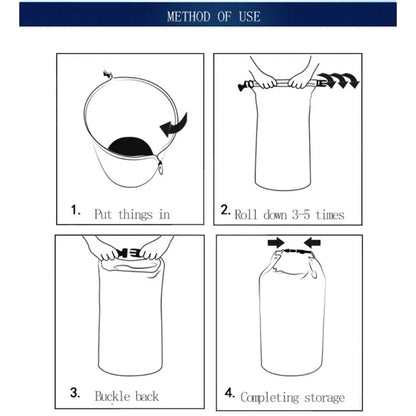 METHOD OF USE

1. Put things in

2. Roll down 3-5 times

3. Buckle back

4. Completing storage