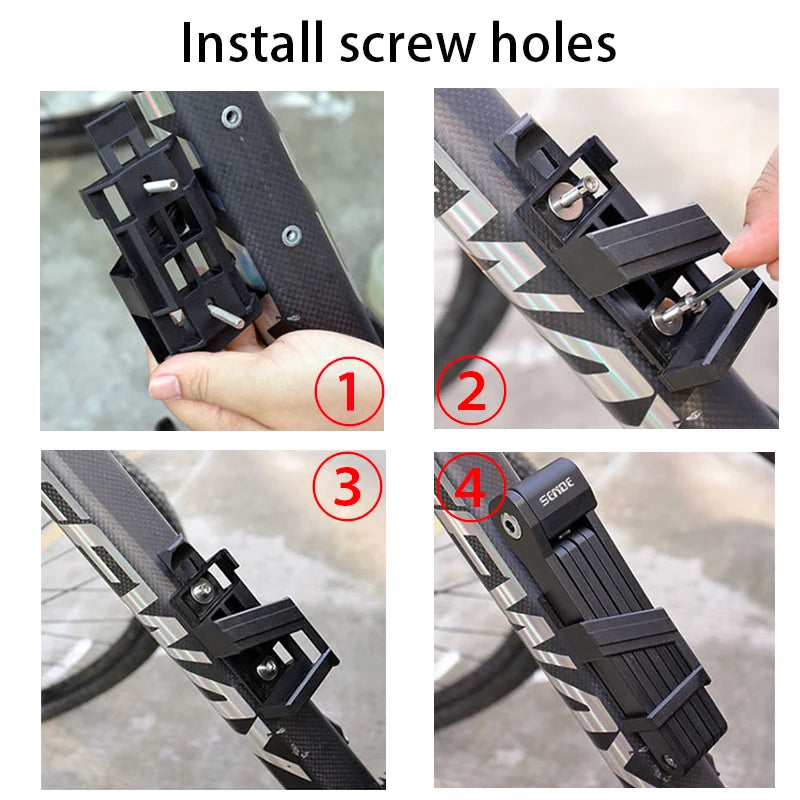 Install screw holes

1

2

3

4

SENDE