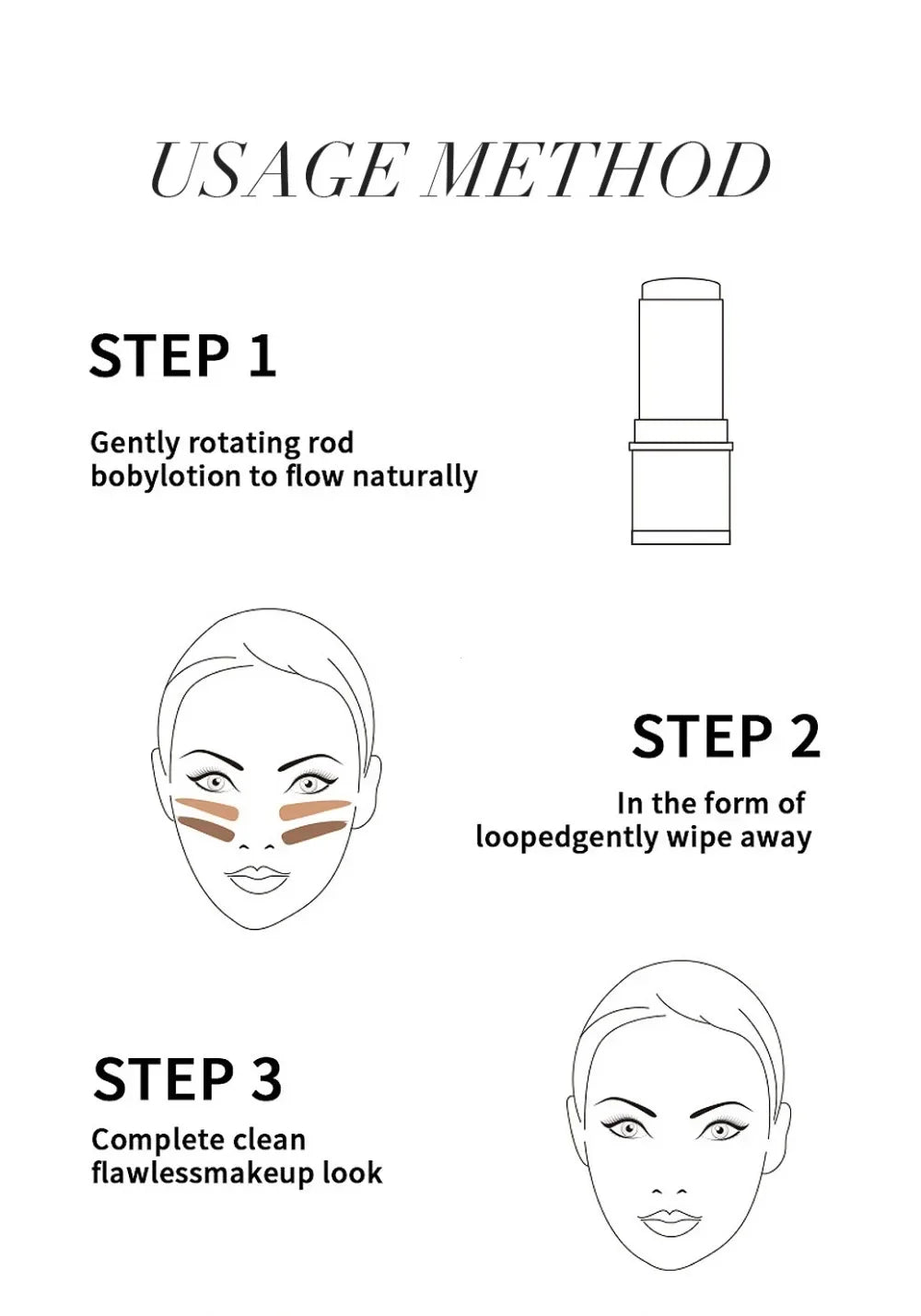 USAGE METHOD

STEP 1

Gently rotating rod bobylotion to flow naturally

STEP 2

In the form of loopedgently wipe away

STEP 3

Complete clean flawlessmakeup look