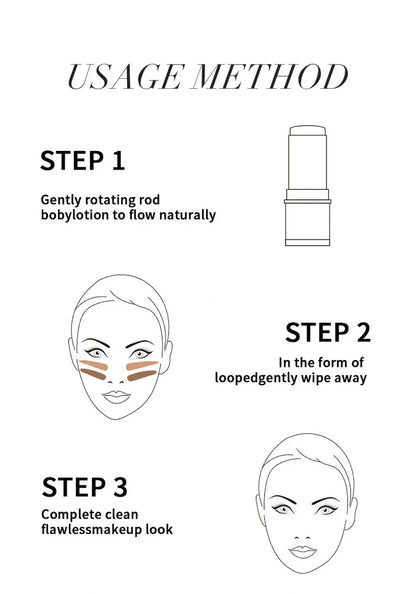 USAGE METHOD

STEP 1

Gently rotating rod bobylotion to flow naturally

STEP 2

In the form of loopedgently wipe away

STEP 3

Complete clean flawlessmakeup look