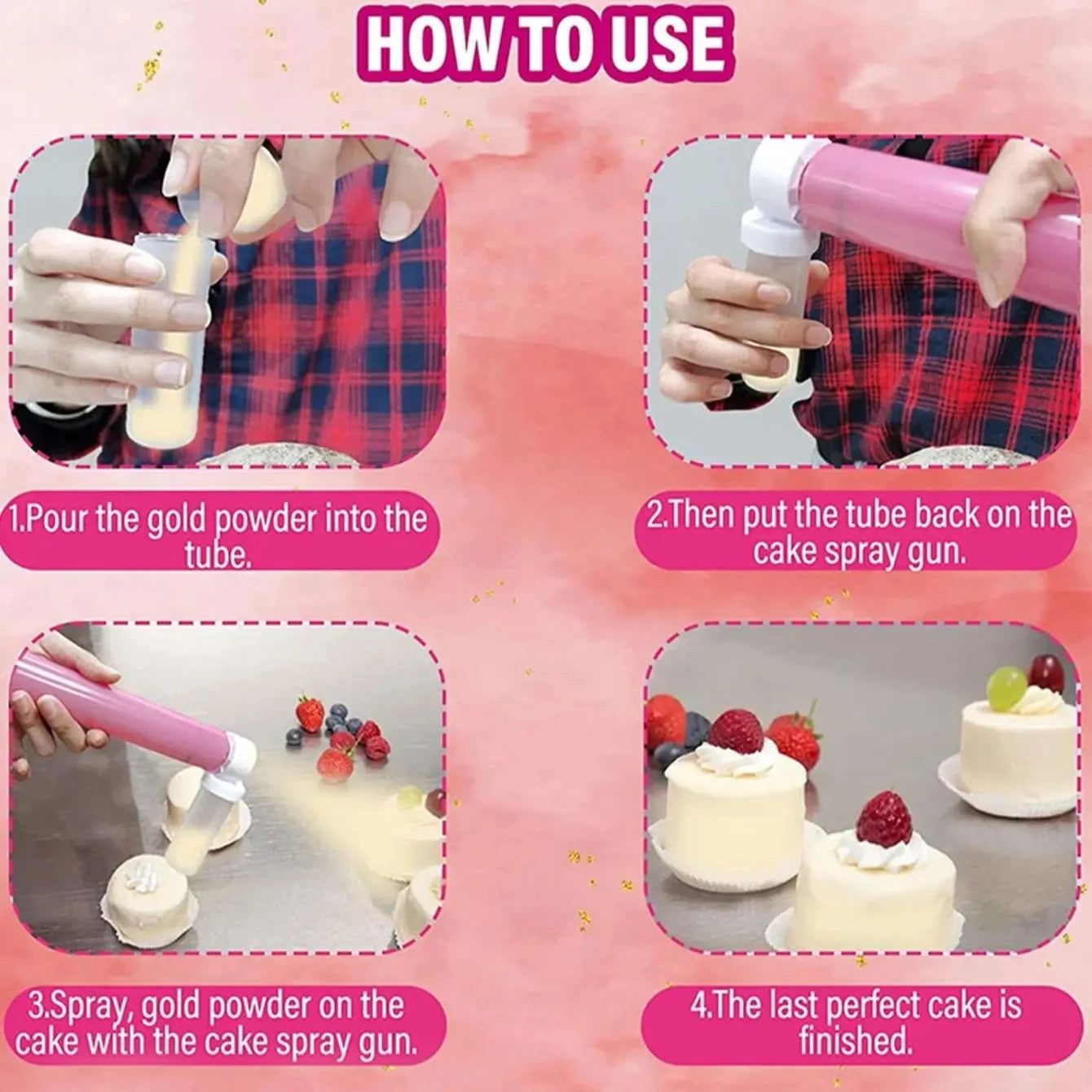 HOW TO USE

1.Pour the gold powder into the tube.

2.Then put the tube back on the cake spray gun.

3.Spray, gold powder on the cake with the cake spray gun.

4.The last perfect cake is finished.