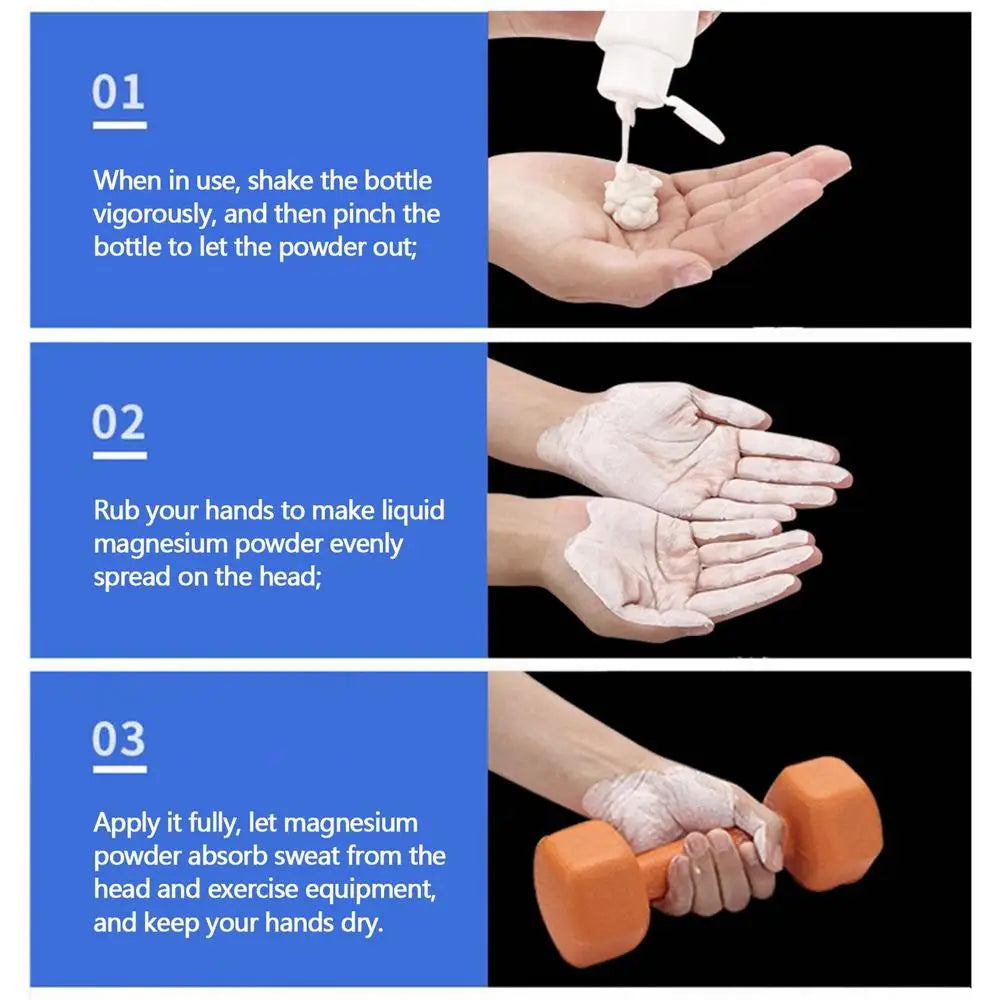 01

When in use, shake the bottle vigorously, and then pinch the bottle to let the powder out;

02

Rub your hands to make liquid magnesium powder evenly spread on the head;

03

Apply it fully, let magnesium powder absorb sweat from the head and exercise equipment, and keep your hands dry.