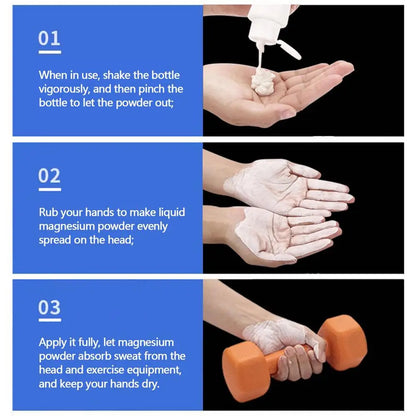 01

When in use, shake the bottle vigorously, and then pinch the bottle to let the powder out;

02

Rub your hands to make liquid magnesium powder evenly spread on the head;

03

Apply it fully, let magnesium powder absorb sweat from the head and exercise equipment, and keep your hands dry.