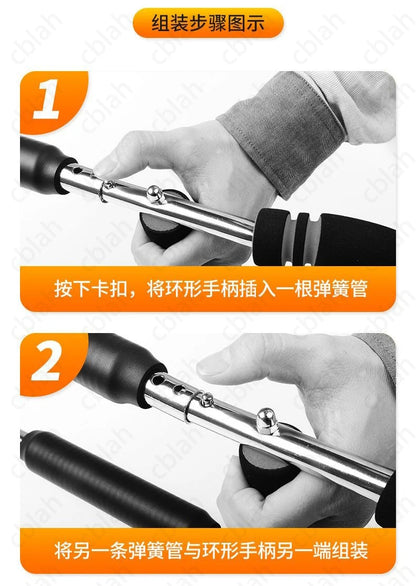 组装步骤图示

1

按下卡扣，将环形手柄插入一根弹簧管

2

将另一条弹簧管与环形手柄另一端组装

cblah