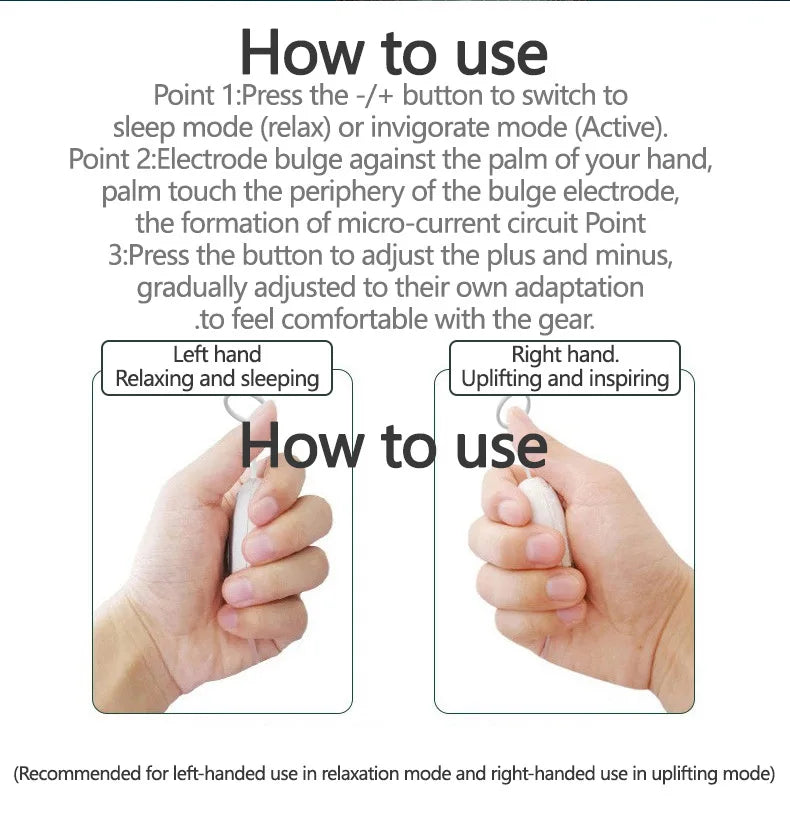 How to use

Point 1:Press the -/+ button to switch to sleep mode (relax) or invigorate mode (Active). Point 2:Electrode bulge against the palm of your hand, palm touch the periphery of the bulge electrode, the formation of micro-current circuit Point 3:Press the button to adjust the plus and minus, gradually adjusted to their own adaptation .to feel comfortable with the gear.

Left hand
Relaxing and sleeping

Right hand.
Uplifting and inspiring

How to use

(Recommended for left-handed use in relaxation mode and right-handed use in uplifting mode)