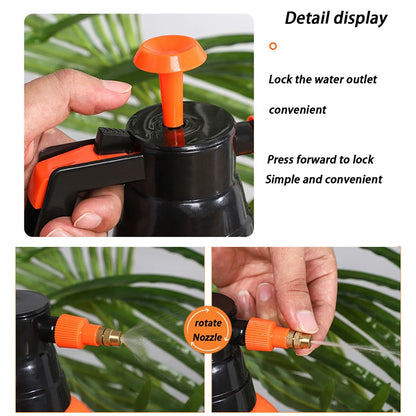 Detail display

Lock the water outlet

convenient

Press forward to lock

Simple and convenient

rotate
Nozzle