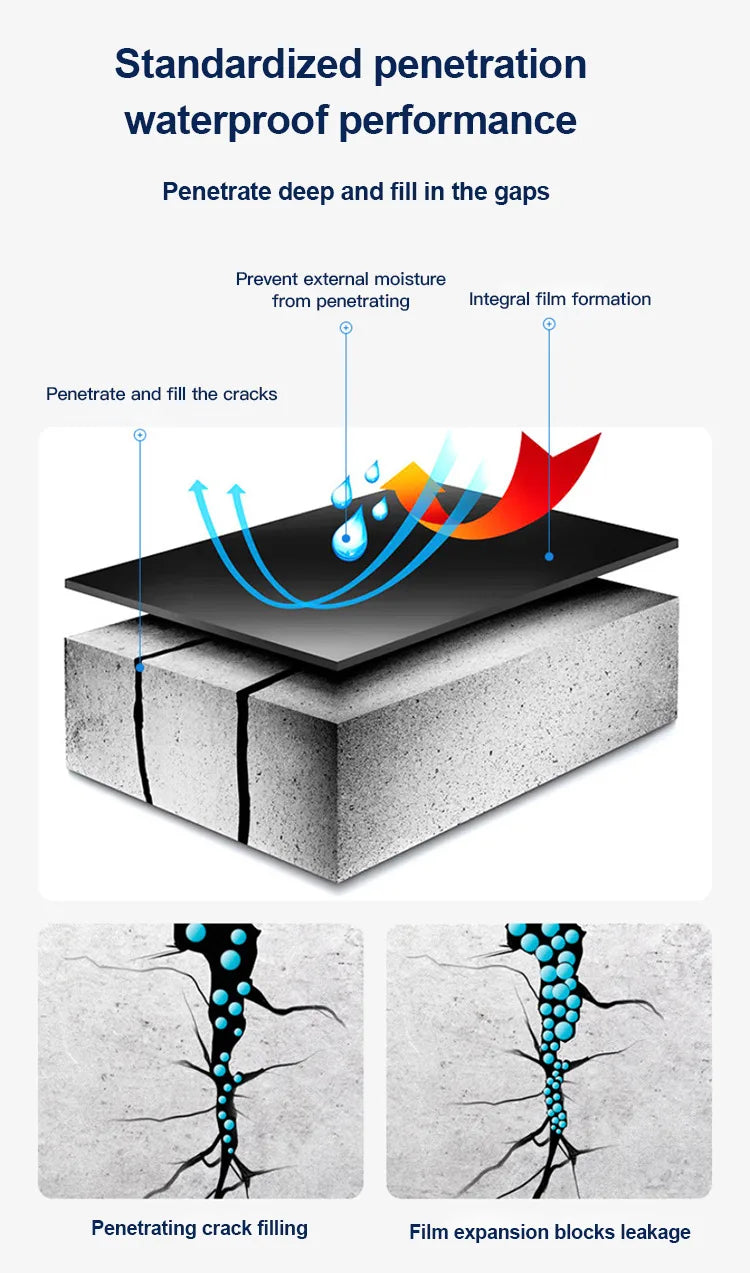 Standardized penetration waterproof performance

Penetrate deep and fill in the gaps

Prevent external moisture from penetrating

Integral film formation

Penetrate and fill the cracks

Penetrating crack filling

Film expansion blocks leakage