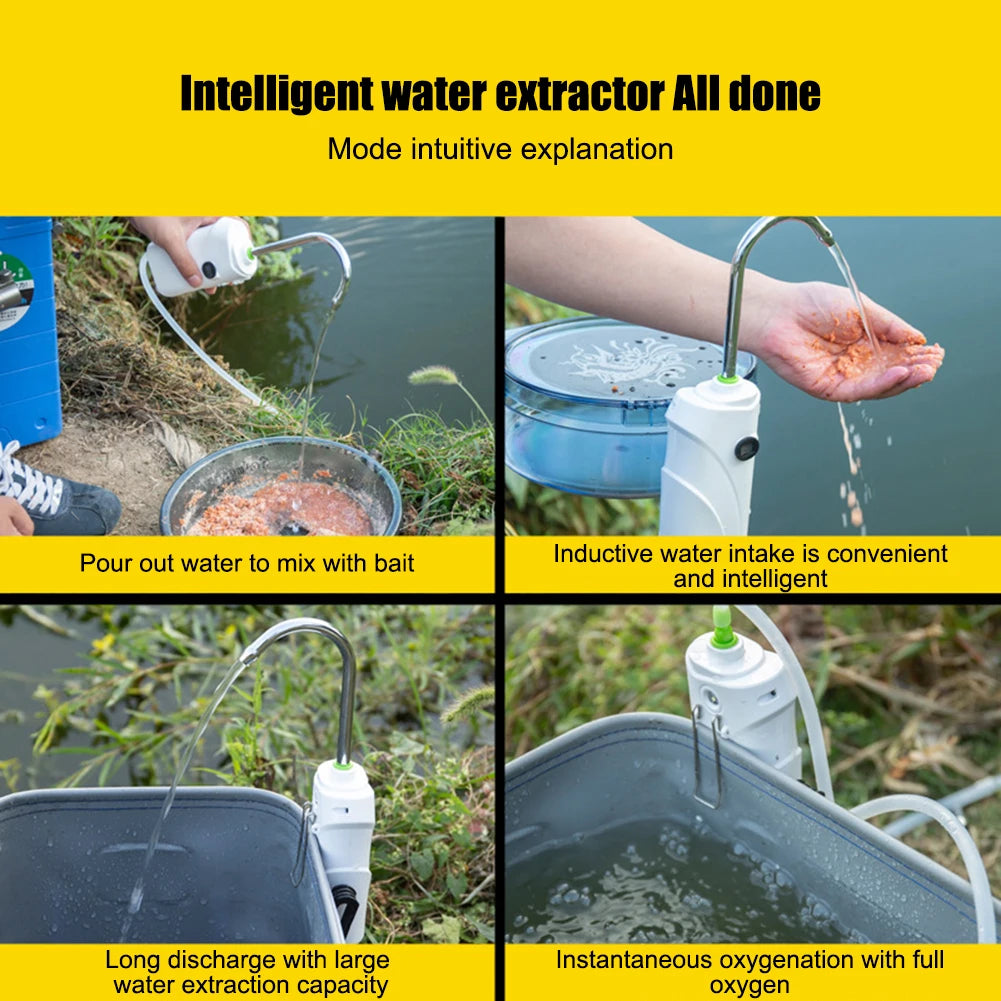 Intelligent water extractor All done

Mode intuitive explanation

Pour out water to mix with bait

Inductive water intake is convenient and intelligent

Long discharge with large water extraction capacity

Instantaneous oxygenation with full oxygen