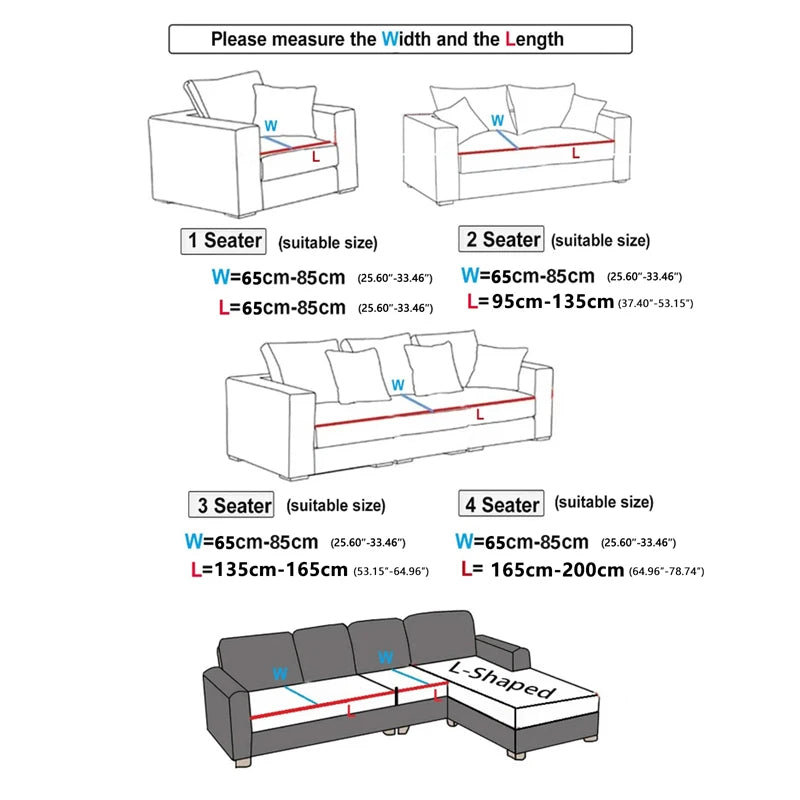 Please measure the Width and the Length

W
L

W
L

1 Seater (suitable size)
W=65cm-85cm (25.60"-33.46")
L=65cm-85cm (25.60"-33.46")

2 Seater (suitable size)
W=65cm-85cm (25.60"-33.46")
L=95cm-135cm (37.40"-53.15")

W
L

3 Seater (suitable size)
W=65cm-85cm (25.60"-33.46")
L=135cm-165cm (53.15"-64.96")

4 Seater (suitable size)
W=65cm-85cm (25.60"-33.46")
L= 165cm-200cm (64.96"-78.74")

W
W
L
L
L-Shaped