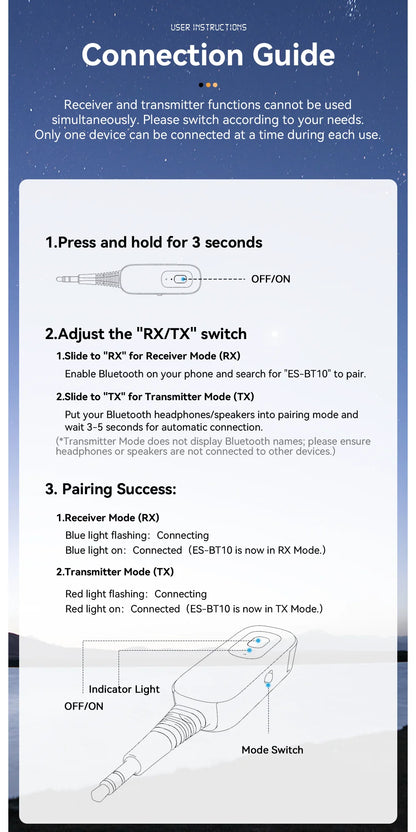 USER INSTRUCTIONS

Connection Guide

Receiver and transmitter functions cannot be used simultaneously. Please switch according to your needs. Only one device can be connected at a time during each use.

1.Press and hold for 3 seconds

OFF/ON

2.Adjust the "RX/TX" switch

1.Slide to "RX" for Receiver Mode (RX)

Enable Bluetooth on your phone and search for "ES-BT10" to pair.

2.Slide to "TX" for Transmitter Mode (TX)

Put your Bluetooth headphones/speakers into pairing mode and wait 3-5 seconds for automatic connection.

(*Transmitter Mode does not display Bluetooth names; please ensure headphones or speakers are not connected to other devices.)

3. Pairing Success:

1.Receiver Mode (RX)

Blue light flashing: Connecting
Blue light on: Connected (ES-BT10 is now in RX Mode.)

2.Transmitter Mode (TX)

Red light flashing: Connecting
Red light on: Connected (ES-BT10 is now in TX Mode.)

Indicator Light

OFF/ON

Mode Switch