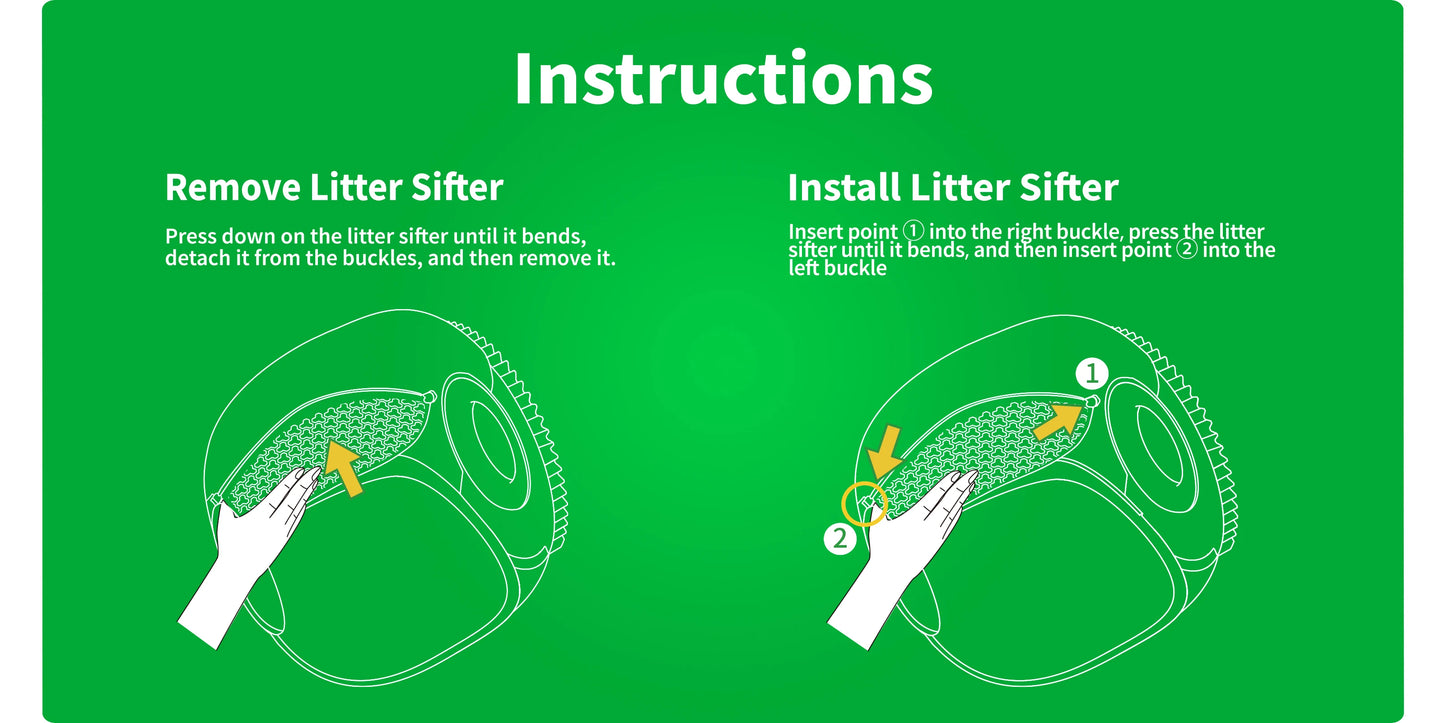 Instructions

Remove Litter Sifter

Press down on the litter sifter until it bends, detach it from the buckles, and then remove it.

Install Litter Sifter

Insert point ① into the right buckle, press the litter sifter until it bends, and then insert point ② into the left buckle

1

2