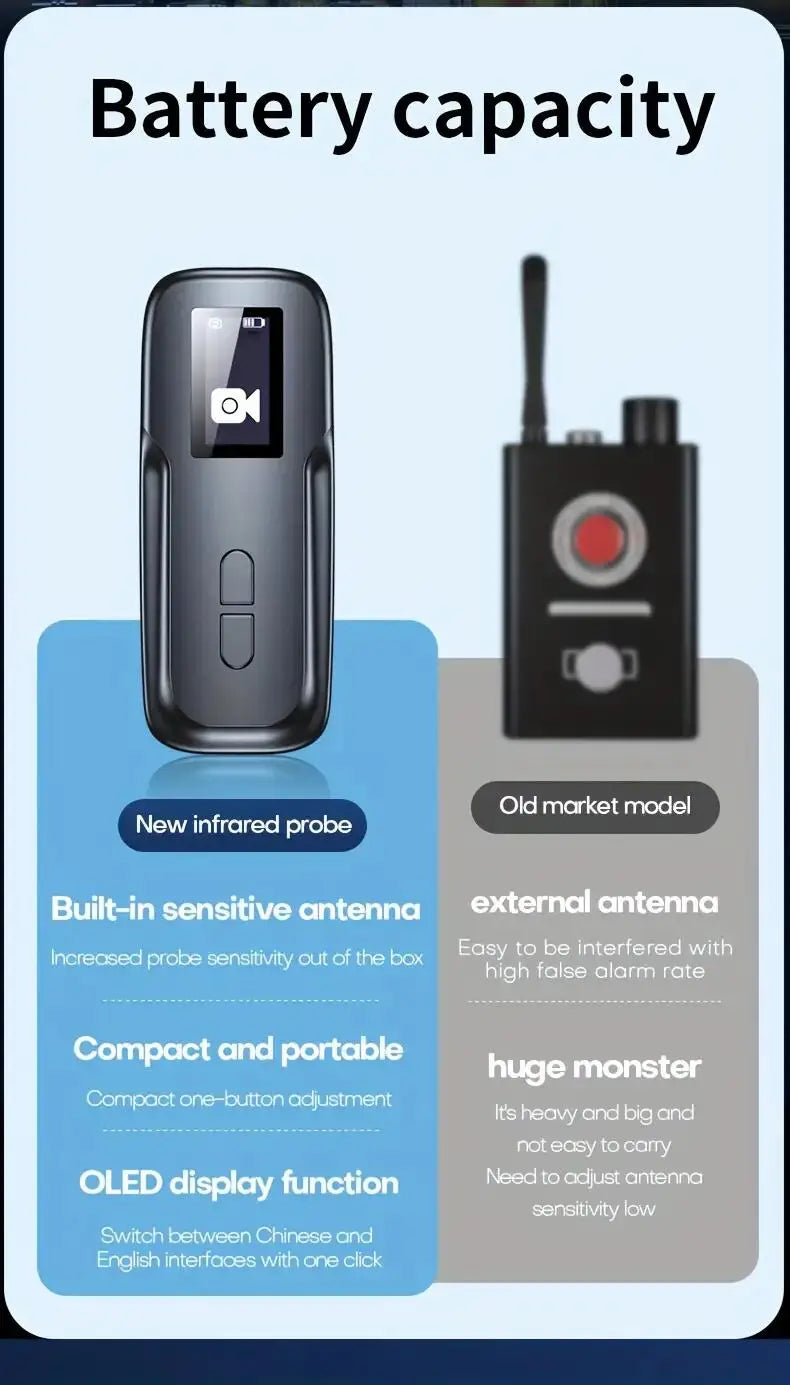 Battery capacity

New infrared probe

Built-in sensitive antenna

Increased probe sensitivity out of the box

Compact and portable

Compact one-button adjustment

OLED display function

Switch between Chinese and English interfaces with one click

Old market model

external antenna

Easy to be interfered with high false alarm rate

huge monster

It's heavy and big and not easy to carry Need to adjust antenna sensitivity low