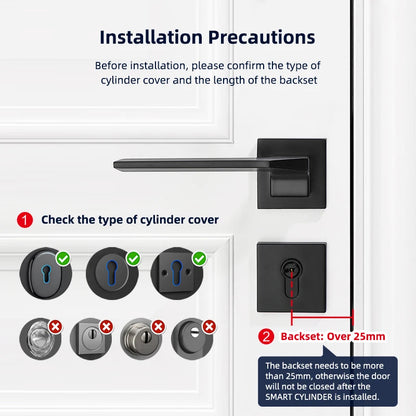 Installation Precautions

Before installation, please confirm the type of cylinder cover and the length of the backset

1 Check the type of cylinder cover

2 Backset: Over 25mm

The backset needs to be more than 25mm, otherwise the door will not be closed after the SMART CYLINDER is installed.