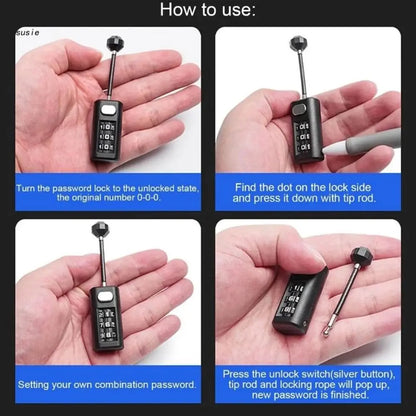 How to use:

susie

Turn the password lock to the unlocked state, the original number 0-0-0.

Find the dot on the lock side and press it down with tip rod.

Setting your own combination password.

Press the unlock switch(silver button), tip rod and locking rope will pop up, new password is finished.