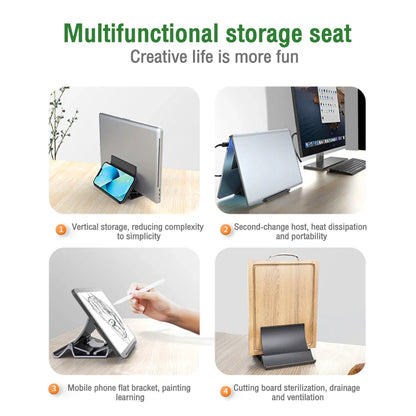 Multifunctional storage seat
Creative life is more fun

1 Vertical storage, reducing complexity to simplicity

2 Second-change host, heat dissipation and portability

3 Mobile phone flat bracket, painting learning

4 Cutting board sterilization, drainage and ventilation