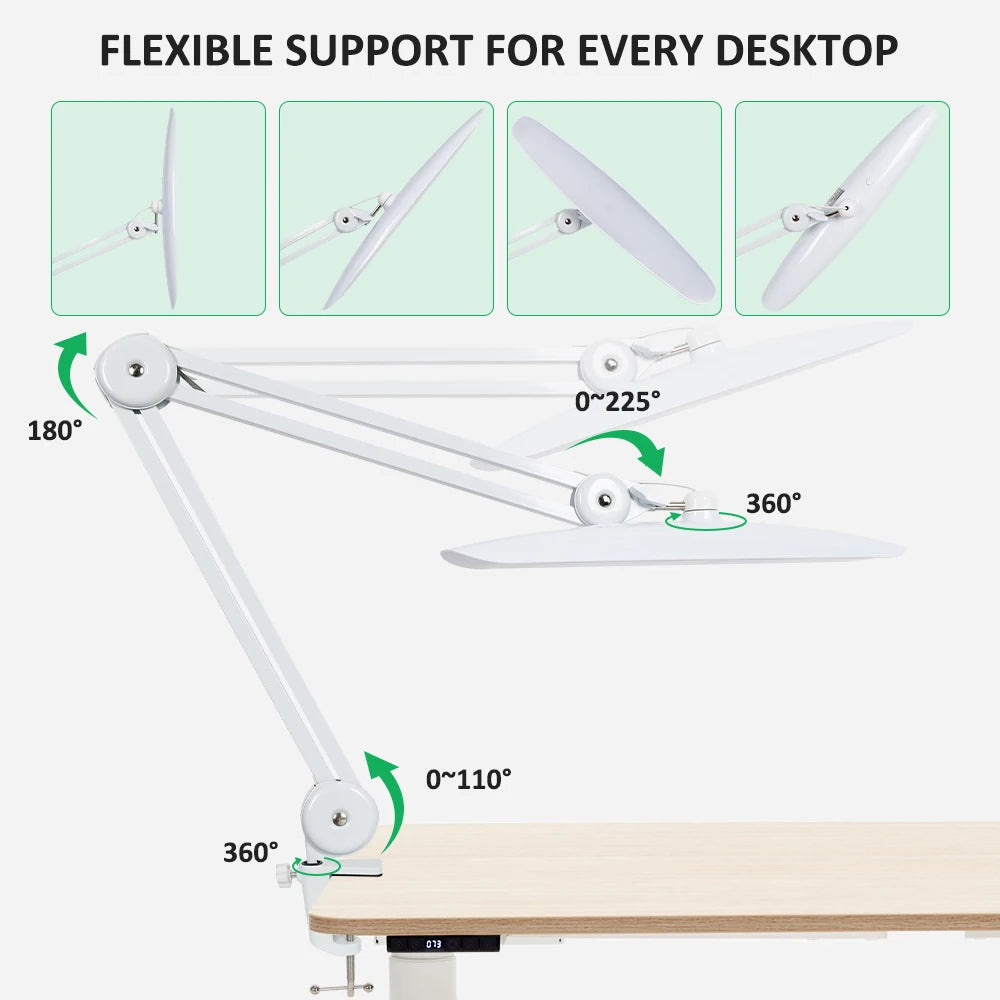 FLEXIBLE SUPPORT FOR EVERY DESKTOP

180°

0~225°

360°

0~110°

360°

073