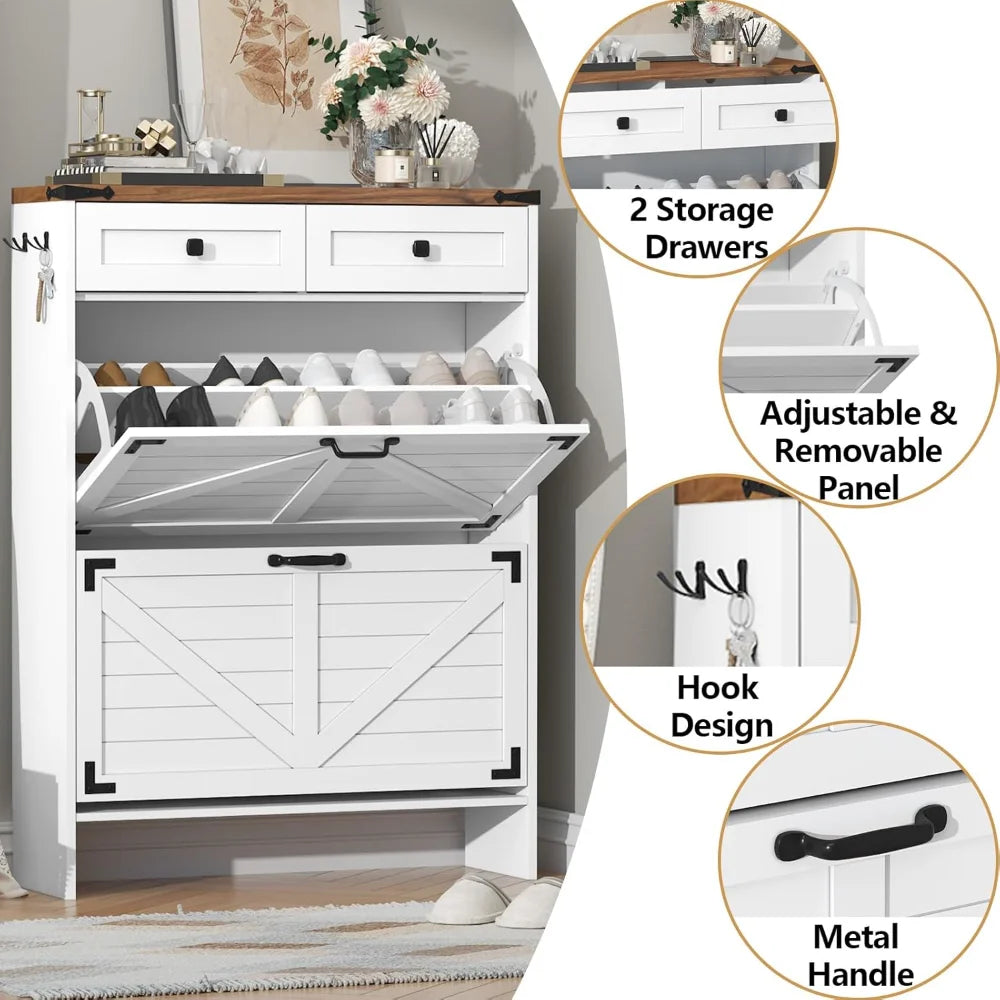 2 Storage Drawers

Adjustable & Removable Panel

Hook Design

Metal Handle