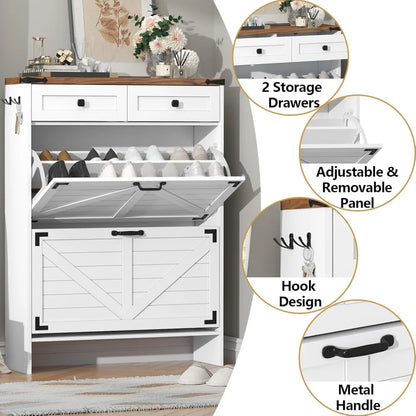 2 Storage Drawers

Adjustable & Removable Panel

Hook Design

Metal Handle