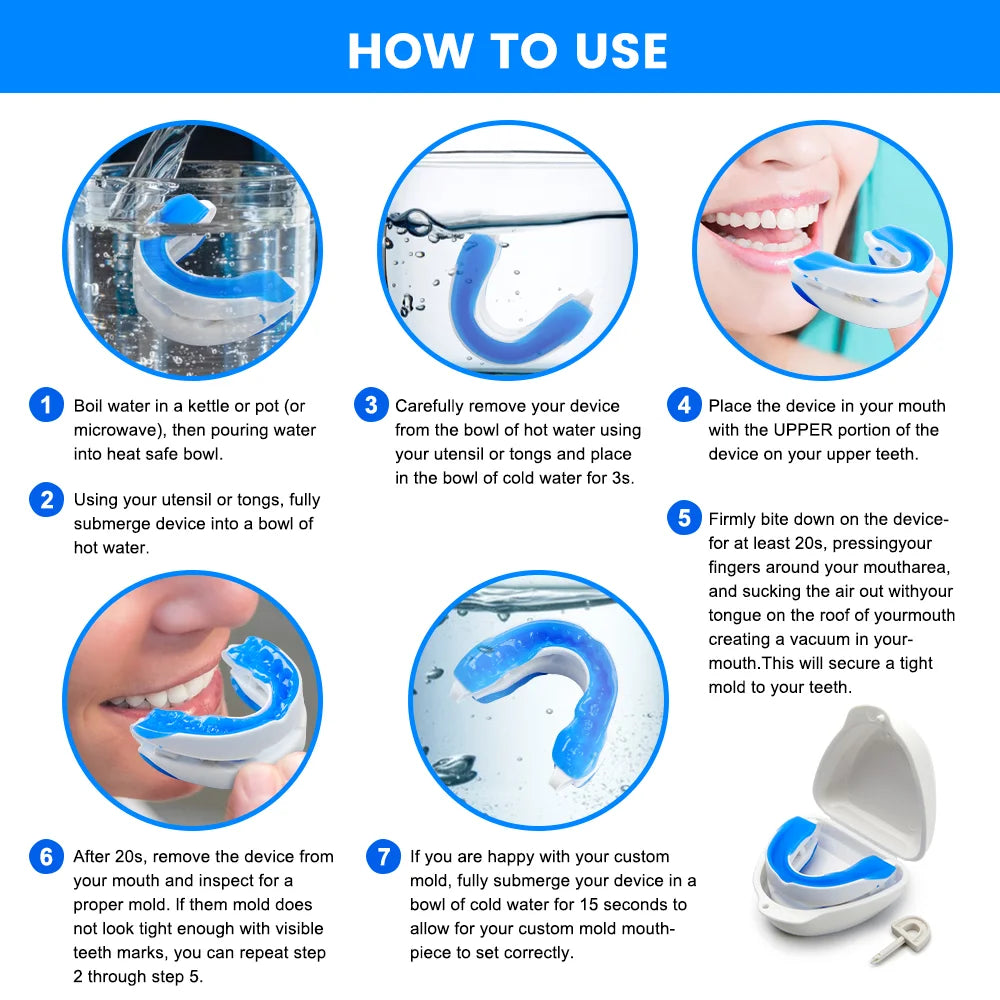 HOW TO USE

1 Boil water in a kettle or pot (or microwave), then pouring water into heat safe bowl.

2 Using your utensil or tongs, fully submerge device into a bowl of hot water.

3 Carefully remove your device from the bowl of hot water using your utensil or tongs and place in the bowl of cold water for 3s.

4 Place the device in your mouth with the UPPER portion of the device on your upper teeth.

5 Firmly bite down on the device-for at least 20s, pressingyour fingers around your moutharea, and sucking the air out withyour tongue on the roof of yourmouth creating a vacuum in your-mouth.This will secure a tight mold to your teeth.

6 After 20s, remove the device from your mouth and inspect for a proper mold. If them mold does not look tight enough with visible teeth marks, you can repeat step 2 through step 5.

7 If you are happy with your custom mold, fully submerge your device in a bowl of cold water for 15 seconds to allow for your custom mold mouthpiece to set correctly.