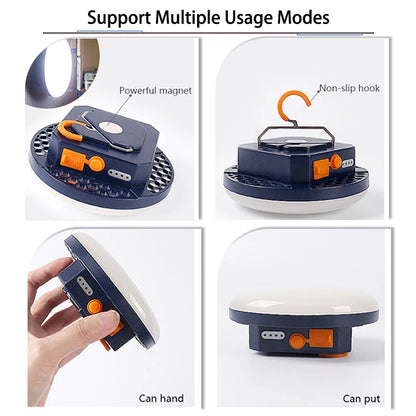 Support Multiple Usage Modes

Powerful magnet

Non-slip hook

Can hand

Can put