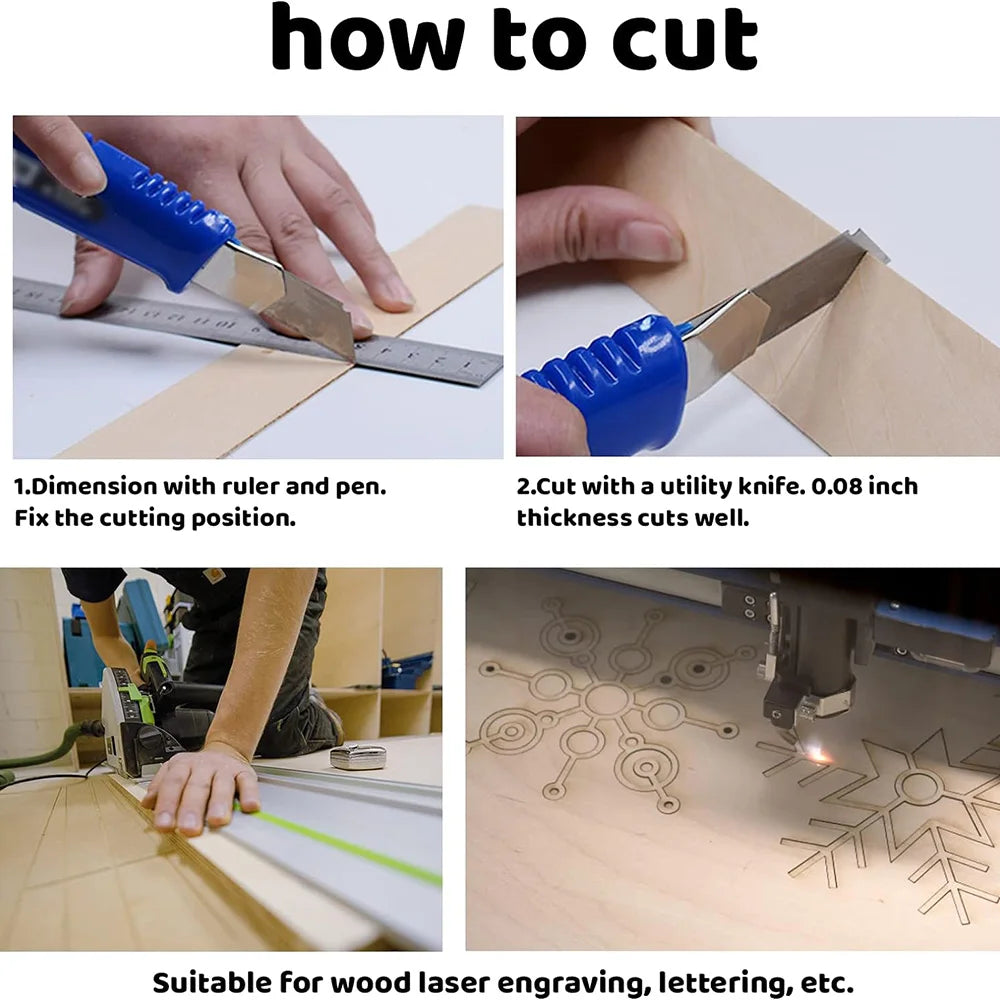 how to cut

1.Dimension with ruler and pen. Fix the cutting position.

2.Cut with a utility knife. 0.08 inch thickness cuts well.

Suitable for wood laser engraving, lettering, etc.