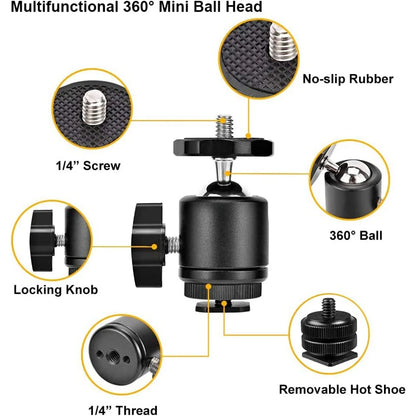 Multifunctional 360° Mini Ball Head

No-slip Rubber

1/4” Screw

360° Ball

Locking Knob

Removable Hot Shoe

1/4” Thread