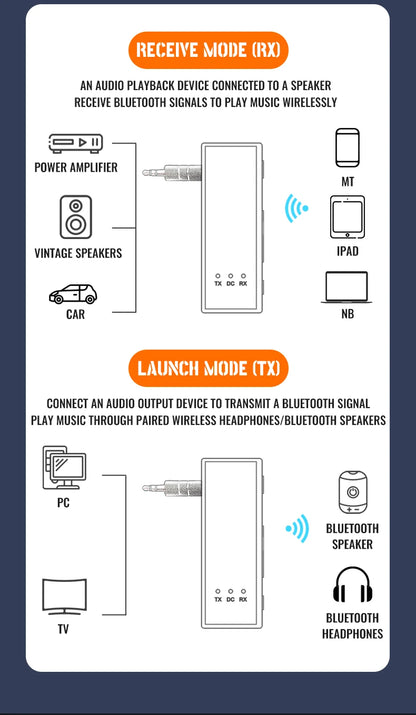 RECEIVE MODE (RX)

AN AUDIO PLAYBACK DEVICE CONNECTED TO A SPEAKER
RECEIVE BLUETOOTH SIGNALS TO PLAY MUSIC WIRELESSLY

POWER AMPLIFIER

VINTAGE SPEAKERS

CAR

TX DC RX

MT

IPAD

NB

LAUNCH MODE (TX)

CONNECT AN AUDIO OUTPUT DEVICE TO TRANSMIT A BLUETOOTH SIGNAL
PLAY MUSIC THROUGH PAIRED WIRELESS HEADPHONES/BLUETOOTH SPEAKERS

PC

TV

TX DC RX

BLUETOOTH SPEAKER

BLUETOOTH HEADPHONES