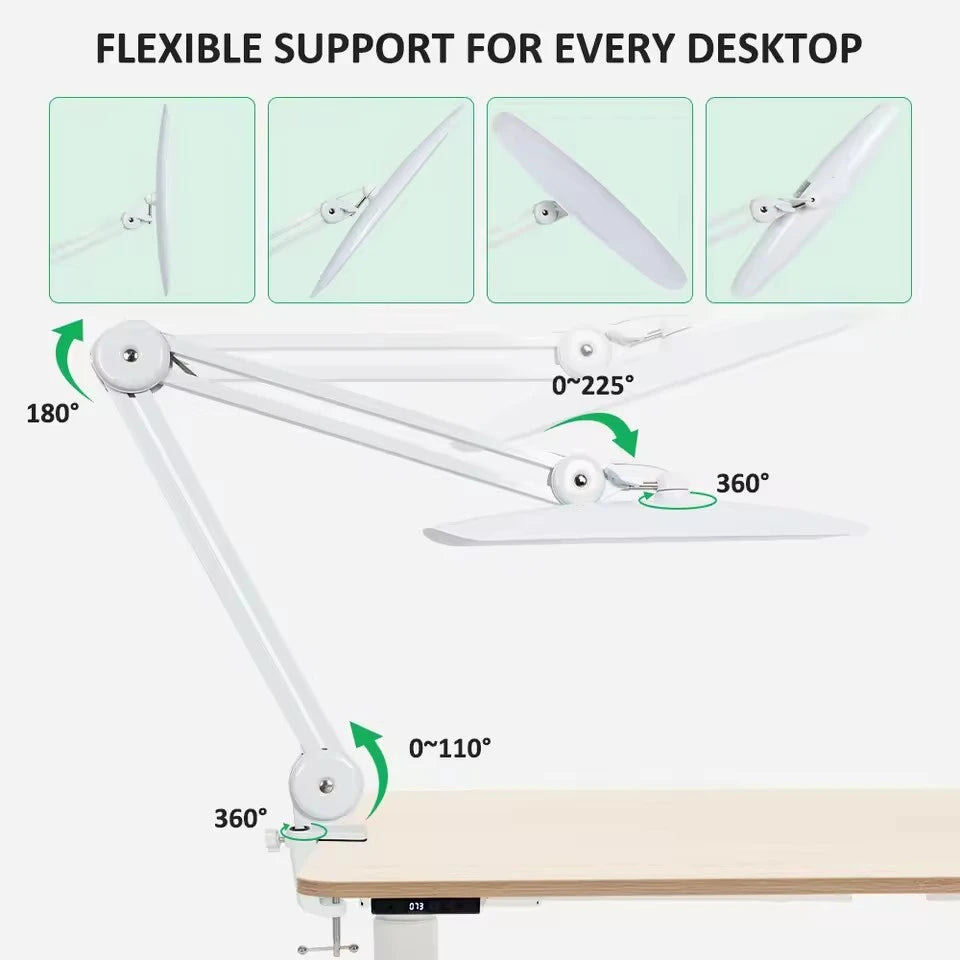 FLEXIBLE SUPPORT FOR EVERY DESKTOP

180°

0~225°

360°

0~110°

360°

073