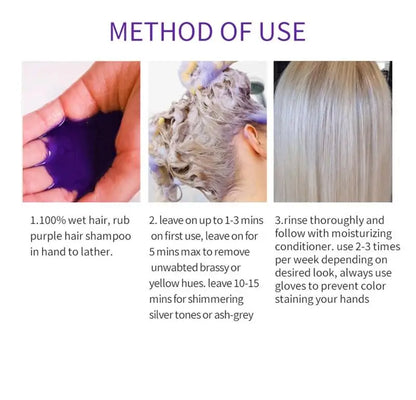 METHOD OF USE

1.100% wet hair, rub purple hair shampoo in hand to lather.

2. leave on up to 1-3 mins on first use, leave on for 5 mins max to remove unwabted brassy or yellow hues. leave 10-15 mins for shimmering silver tones or ash-grey

3.rinse thoroughly and follow with moisturizing conditioner. use 2-3 times per week depending on desired look, always use gloves to prevent color staining your hands