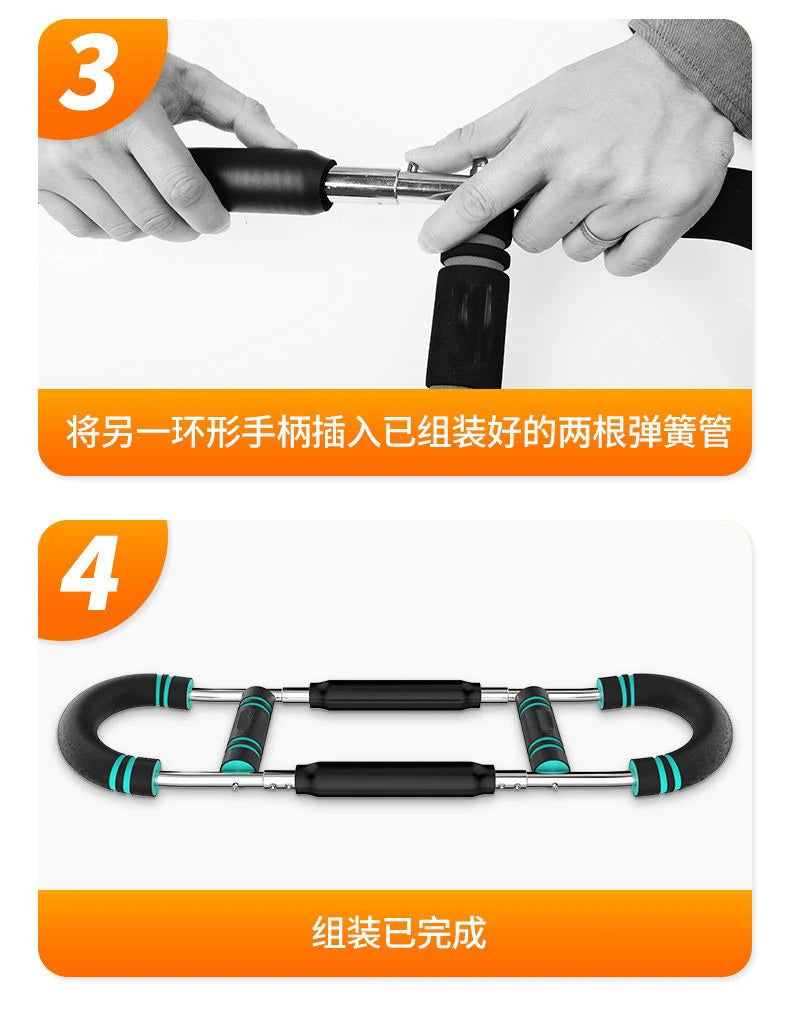 3

将另一环形手柄插入已组装好的两根弹簧管

4

组装已完成