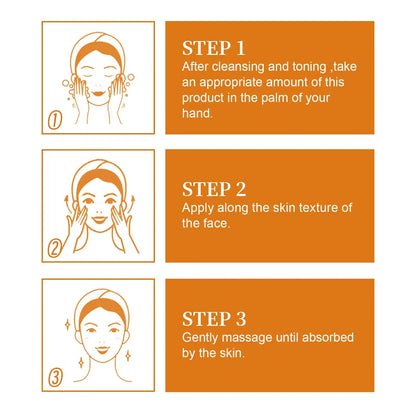 ①

STEP 1
After cleansing and toning ,take an appropriate amount of this product in the palm of your hand.

②

STEP 2
Apply along the skin texture of the face.

③

STEP 3
Gently massage until absorbed by the skin.