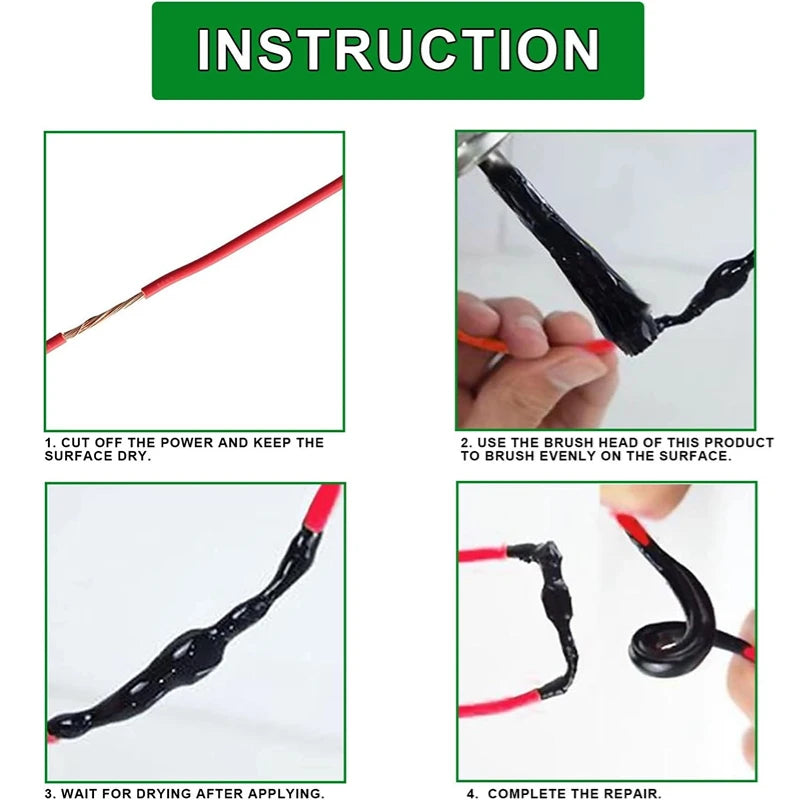 INSTRUCTION

1. CUT OFF THE POWER AND KEEP THE SURFACE DRY.

2. USE THE BRUSH HEAD OF THIS PRODUCT TO BRUSH EVENLY ON THE SURFACE.

3. WAIT FOR DRYING AFTER APPLYING.

4. COMPLETE THE REPAIR.