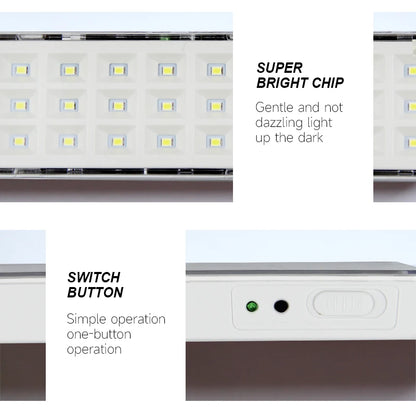 SUPER BRIGHT CHIP

Gentle and not dazzling light up the dark

SWITCH BUTTON

Simple operation one-button operation