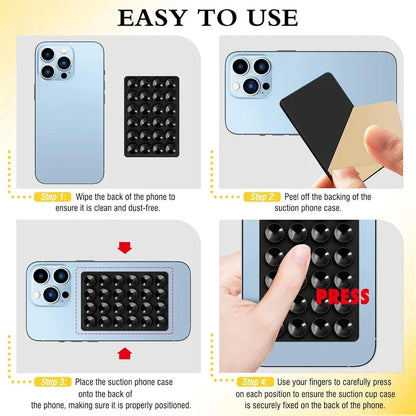 EASY TO USE

Step 1: Wipe the back of the phone to ensure it is clean and dust-free.

Step 2: Peel off the backing of the suction phone case.

Step 3: Place the suction phone case onto the back of the phone, making sure it is properly positioned.

PRESS

Step 4: Use your fingers to carefully press on each position to ensure the suction cup case is securely fixed on the back of the phone.