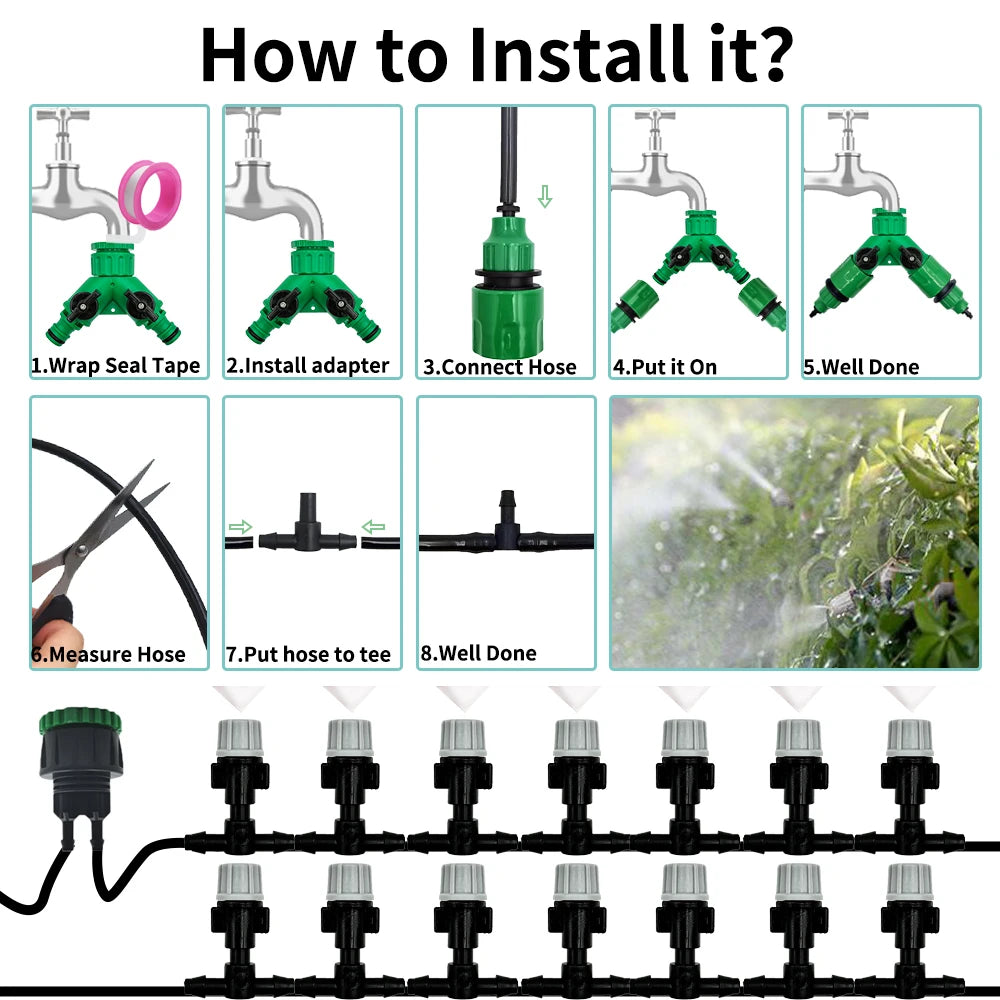 How to Install it?

1.Wrap Seal Tape

2.Install adapter

3.Connect Hose

4.Put it On

5.Well Done

6.Measure Hose

7.Put hose to tee

8.Well Done