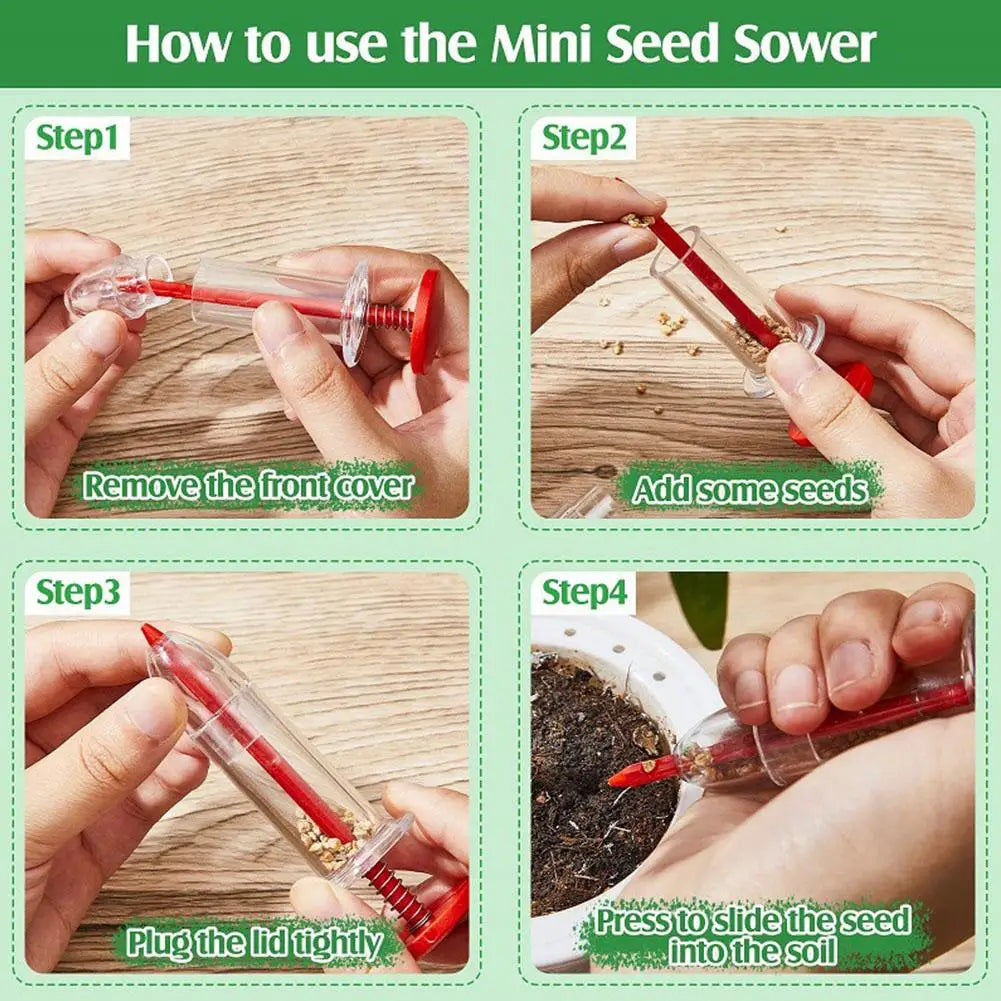 How to use the Mini Seed Sower

Step1

Remove the front cover

Step2

Add some seeds

Step3

Plug the lid tightly

Step4

Press to slide the seed into the soil