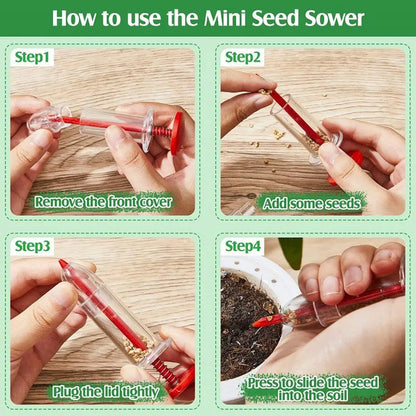 How to use the Mini Seed Sower

Step1

Remove the front cover

Step2

Add some seeds

Step3

Plug the lid tightly

Step4

Press to slide the seed into the soil