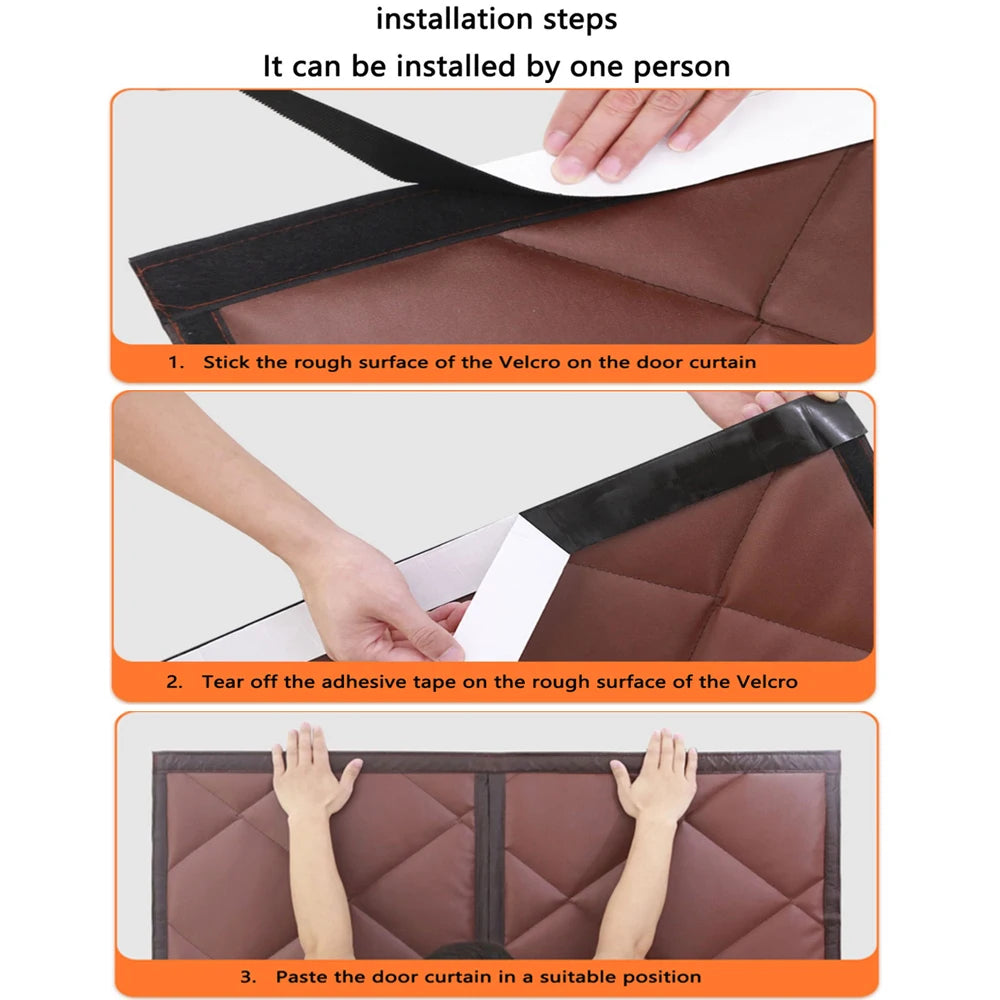 installation steps
It can be installed by one person

1. Stick the rough surface of the Velcro on the door curtain

2. Tear off the adhesive tape on the rough surface of the Velcro

3. Paste the door curtain in a suitable position