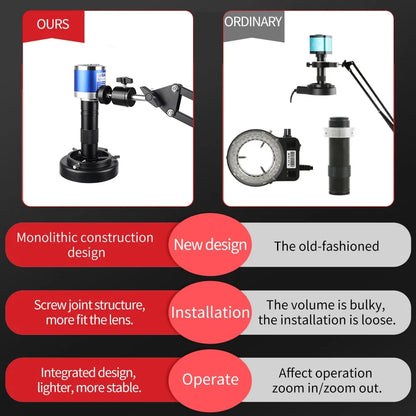 OURS

ORDINARY

Monolithic construction design

New design

The old-fashioned

Screw joint structure, more fit the lens.

Installation

The volume is bulky, the installation is loose.

Integrated design, lighter, more stable.

Operate

Affect operation zoom in/zoom out.