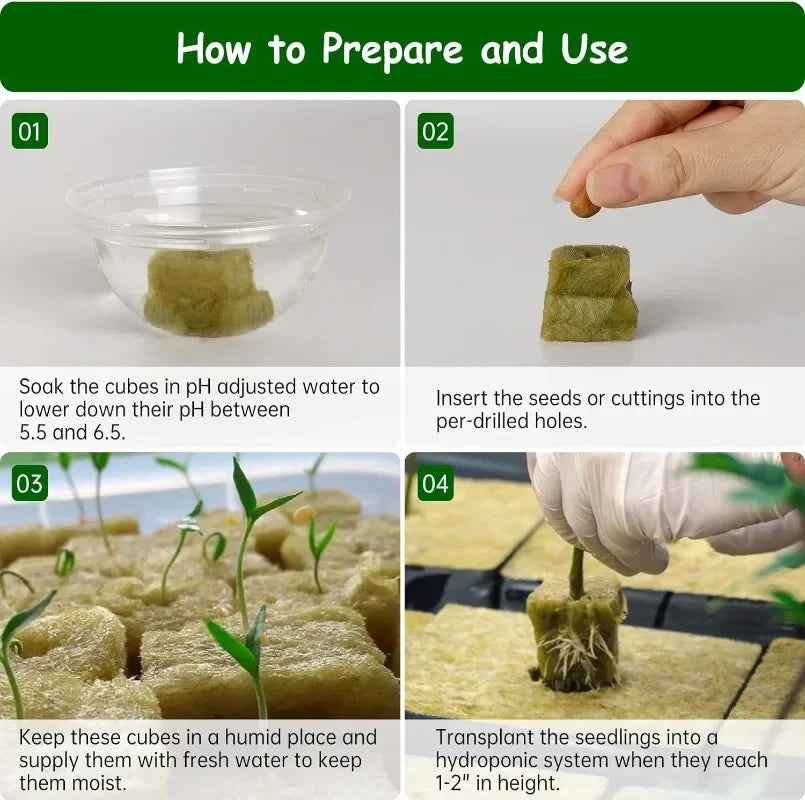 How to Prepare and Use

01

Soak the cubes in pH adjusted water to lower down their pH between 5.5 and 6.5.

02

Insert the seeds or cuttings into the per-drilled holes.

03

Keep these cubes in a humid place and supply them with fresh water to keep them moist.

04

Transplant the seedlings into a hydroponic system when they reach 1-2" in height.