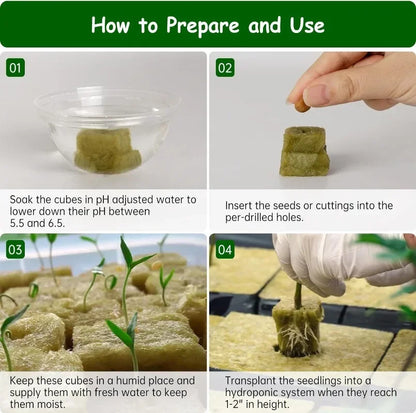 How to Prepare and Use

01

Soak the cubes in pH adjusted water to lower down their pH between 5.5 and 6.5.

02

Insert the seeds or cuttings into the per-drilled holes.

03

Keep these cubes in a humid place and supply them with fresh water to keep them moist.

04

Transplant the seedlings into a hydroponic system when they reach 1-2" in height.