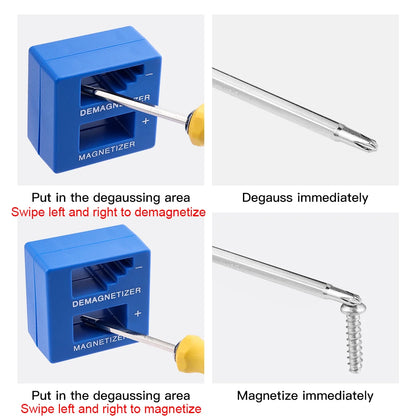 −
DEMAGNETIZER
+
MAGNETIZER

Put in the degaussing area
Swipe left and right to demagnetize

Degauss immediately

−
DEMAGNETIZER
+
MAGNETIZER

Put in the degaussing area
Swipe left and right to magnetize

Magnetize immediately